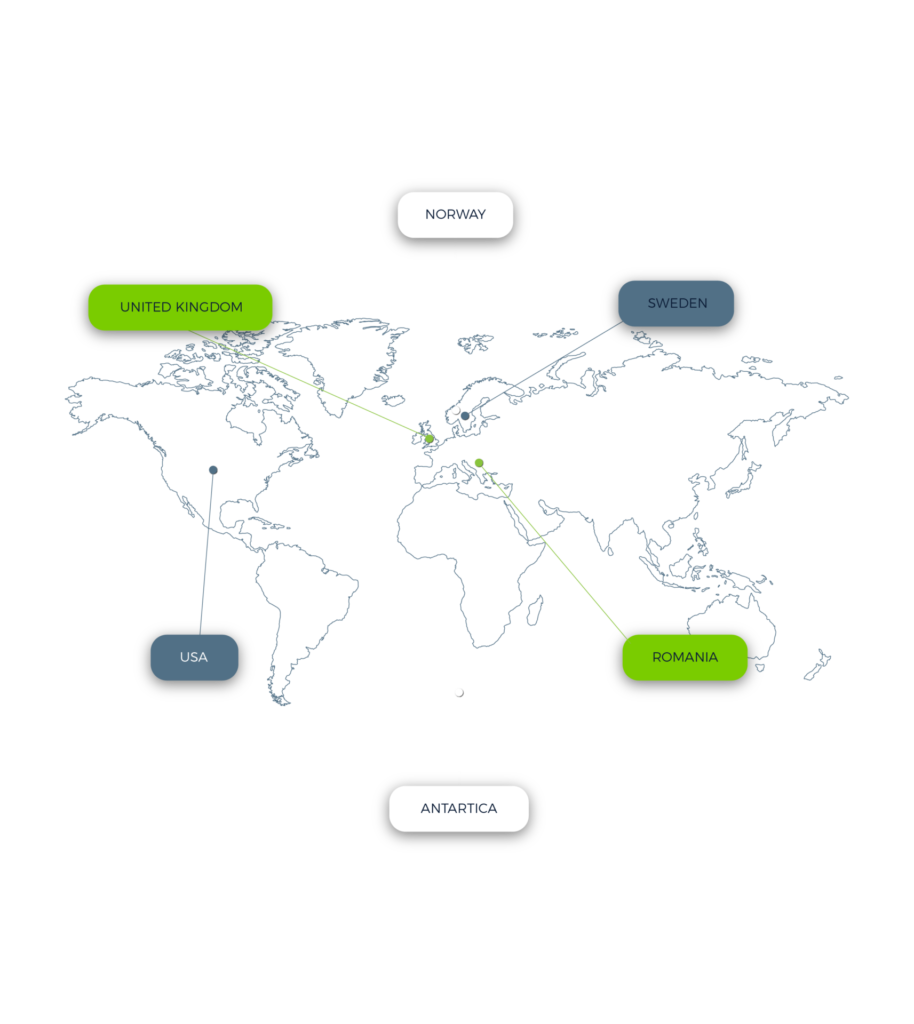 NORWAY

UNITED KINGDOM

SWEDEN

USA

ROMANIA

ANTARTICA