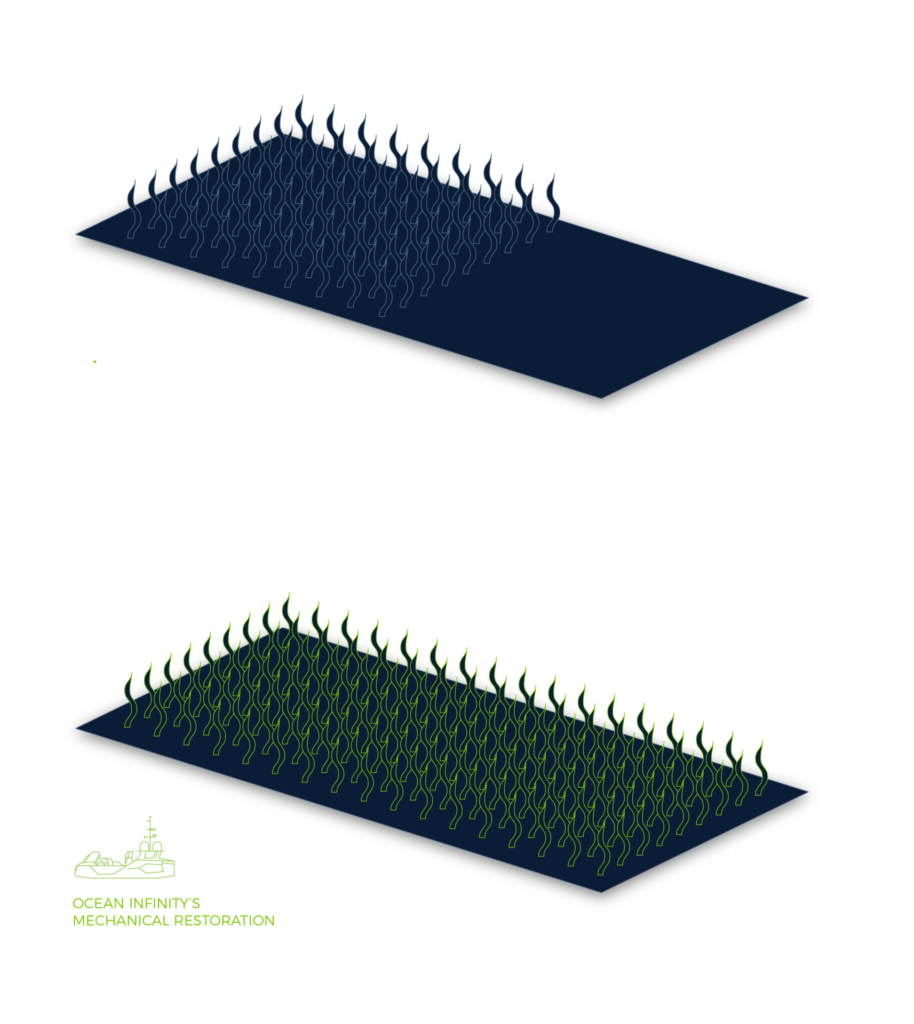 OCEAN INFINITY'S
MECHANICAL RESTORATION