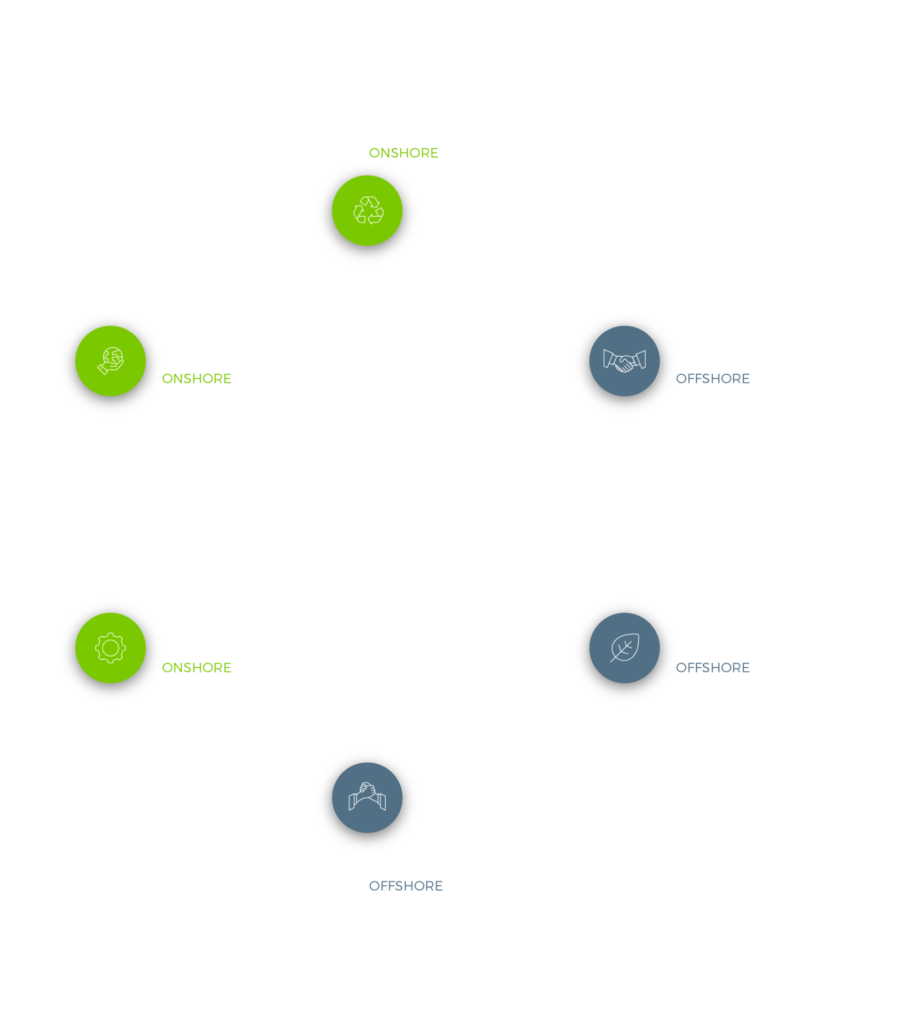 ONSHORE

ONSHORE

OFFSHORE

ONSHORE

OFFSHORE

OFFSHORE