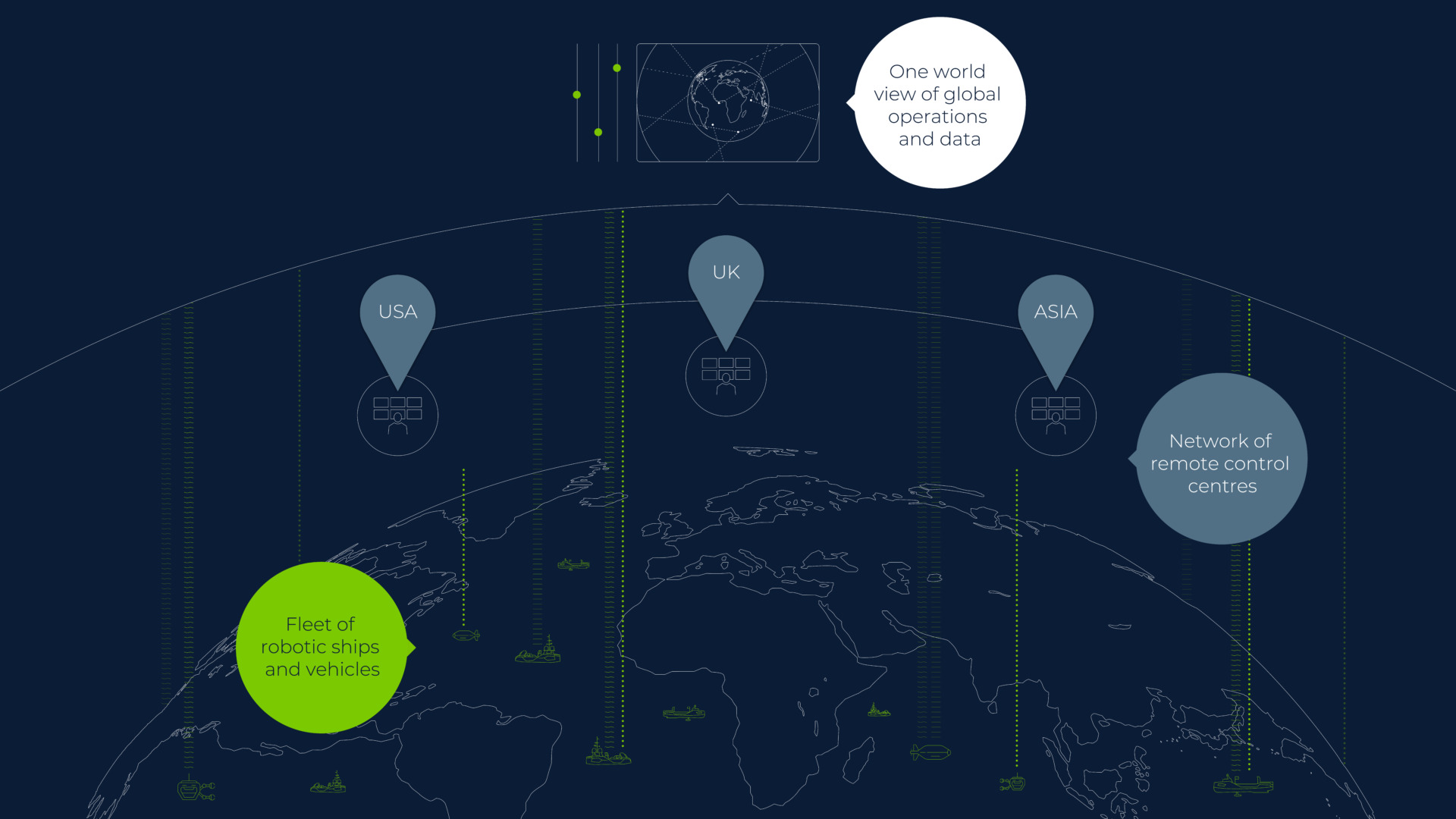 One world view of global operations and data

USA

UK

ASIA

Network of remote control centres

Fleet of robotic ships and vehicles